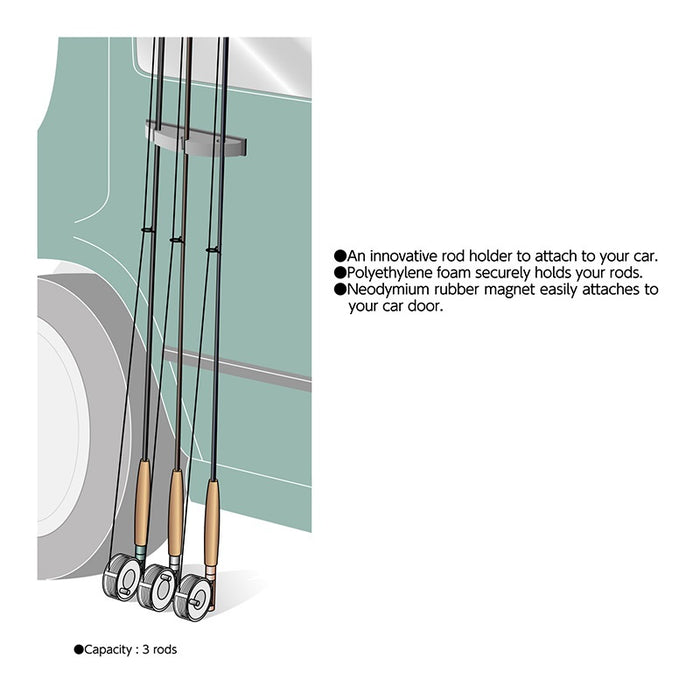 ●An innovative rod holder to attach to your car.
●Polyethylene foam securely holds your rods.
●Neodymium rubber magnet easily attaches to your car door.

●Capacity : 3 rods