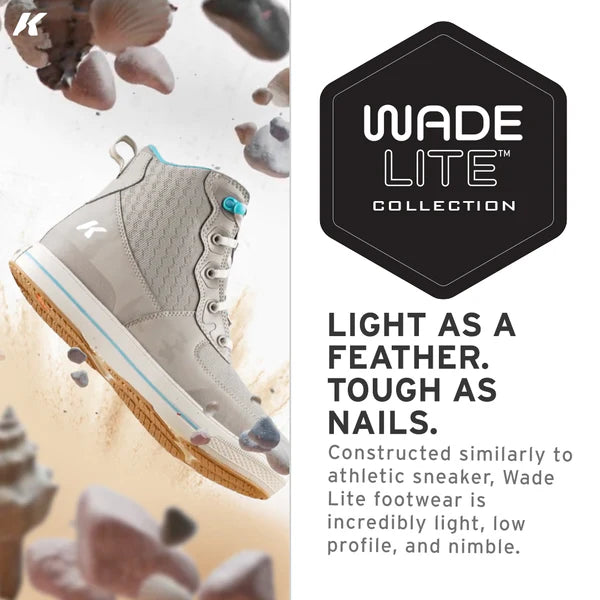 K

K

WADE LITE™ COLLECTION

LIGHT AS A FEATHER. TOUGH AS NAILS.

Constructed similarly to athletic sneaker, Wade Lite footwear is incredibly light, low profile, and nimble.